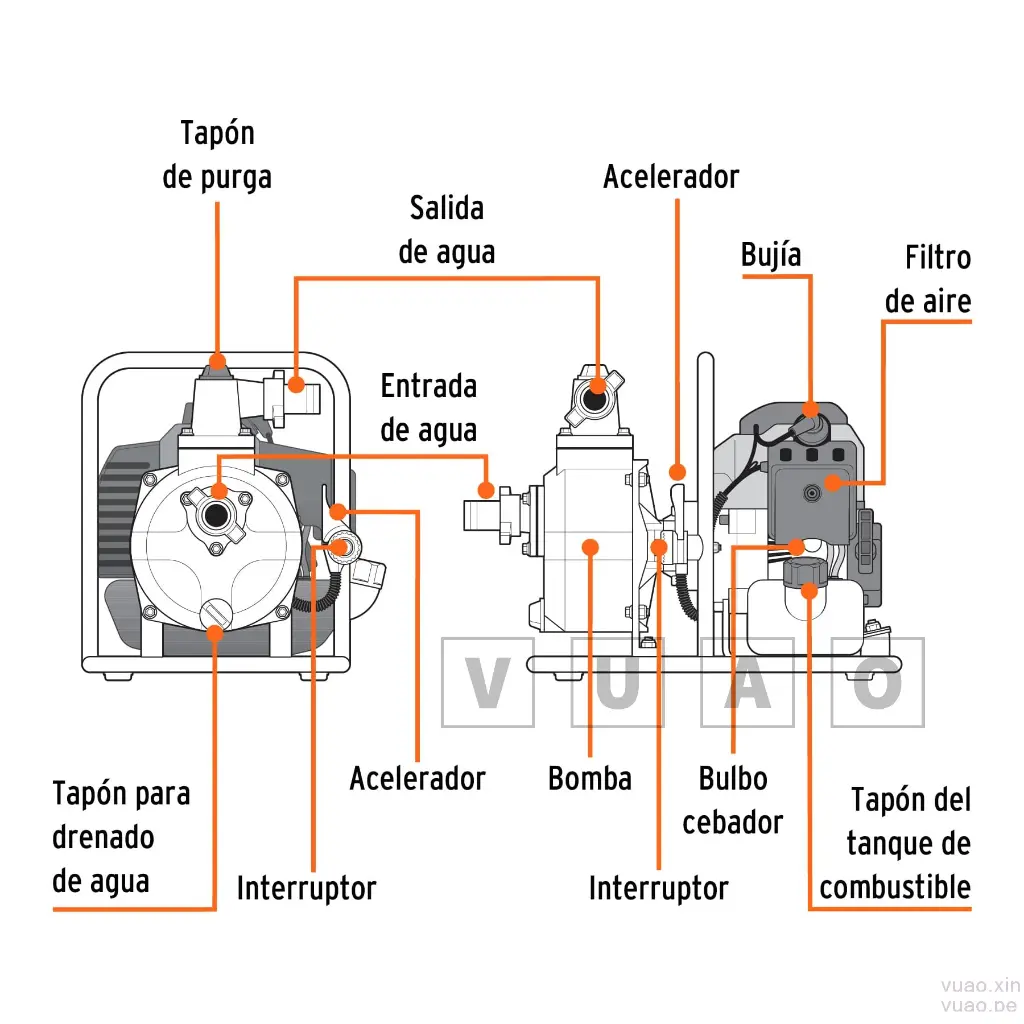 Tapón de purga

Salida de agua

Acelerador

Bujía

Filtro de aire

Entrada de agua

V U A O

Tapón para drenado de agua

Interruptor

Acelerador

Bomba

Interruptor

Bulbo cebador

Tapón del tanque de combustible

vuao.xin
vuao.pe